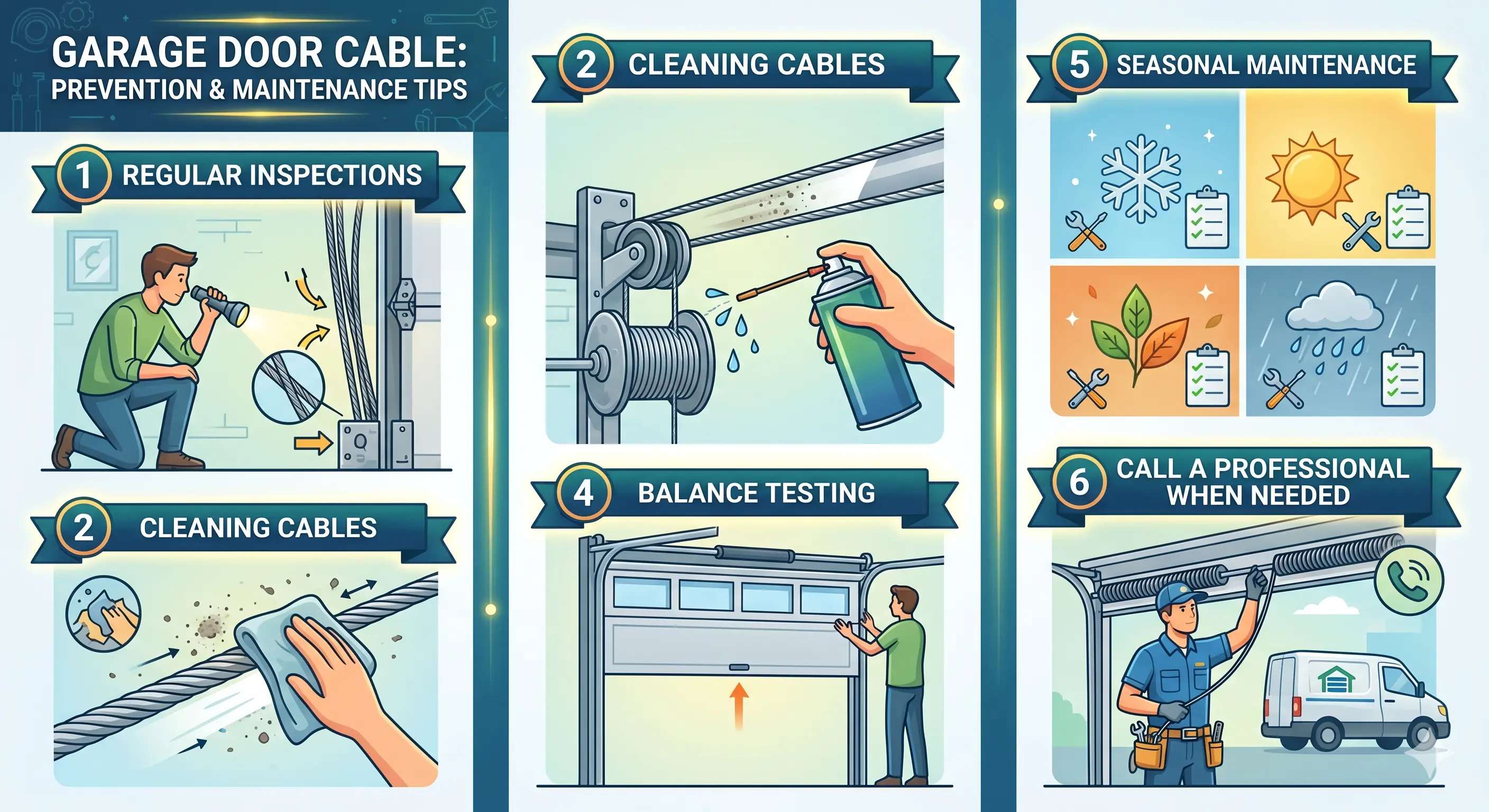 GARAGE DOOR CABLE:
PREVENTION & MAINTENANCE TIPS

1 REGULAR INSPECTIONS

2 CLEANING CABLES

2 CLEANING CABLES

4 BALANCE TESTING

5 SEASONAL MAINTENANCE

6 CALL A PROFESSIONAL WHEN NEEDED